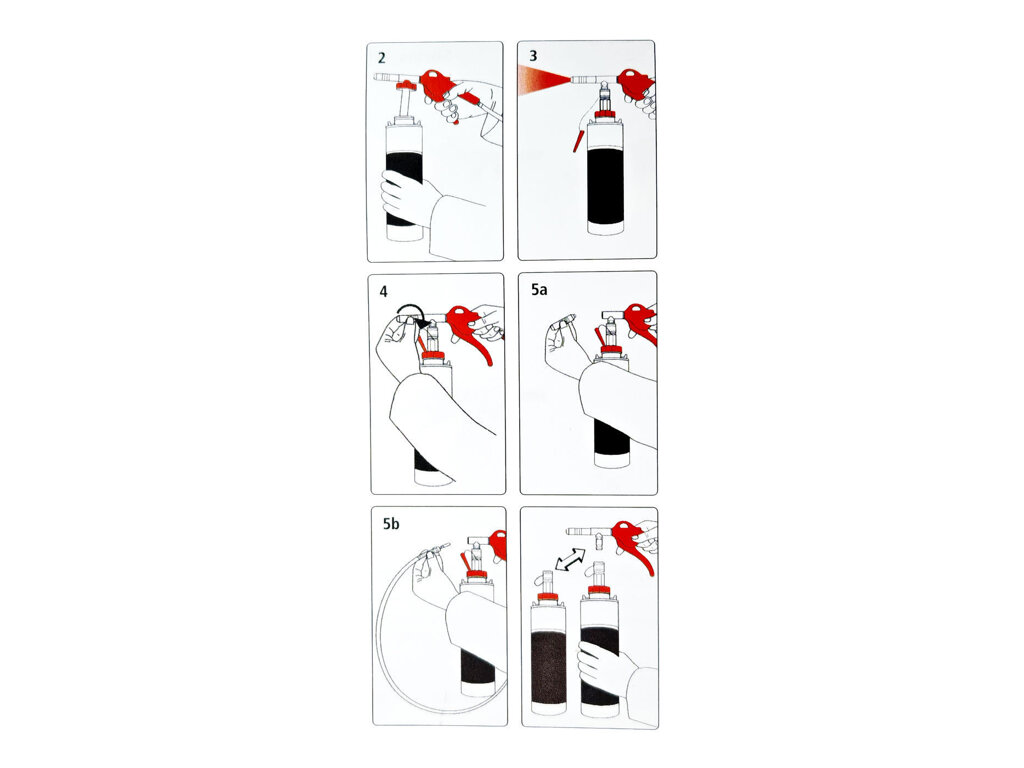 2

3

4

5a

5b